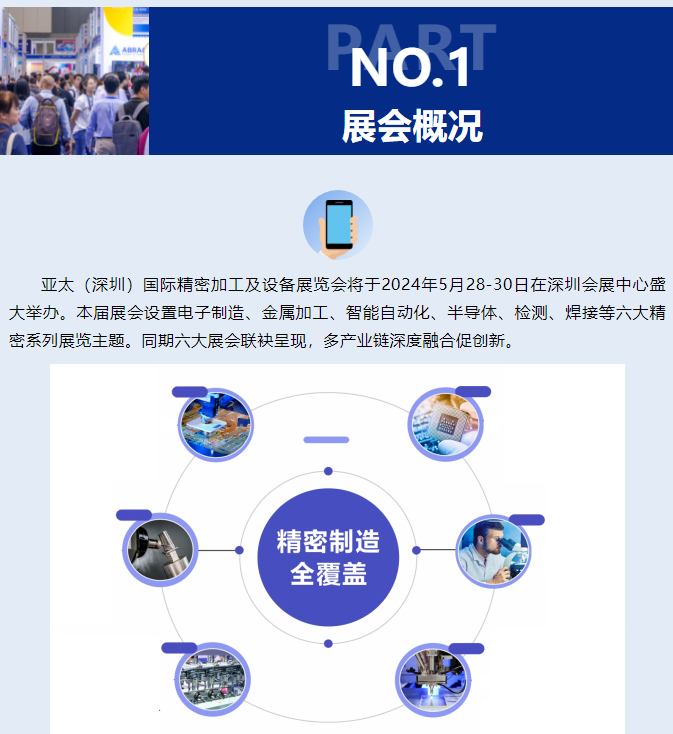 PART
NO.1
展会概况

亚太（深圳）国际精密加工及设备展览会将于2024年5月28-30日在深圳会展中心盛大举办。本届展会设置电子制造、金属加工、智能自动化、半导体、检测、焊接等六大精密系列展览主题。同期六大展会联袂呈现，多产业链深度融合促创新。

精密制造
全覆盖