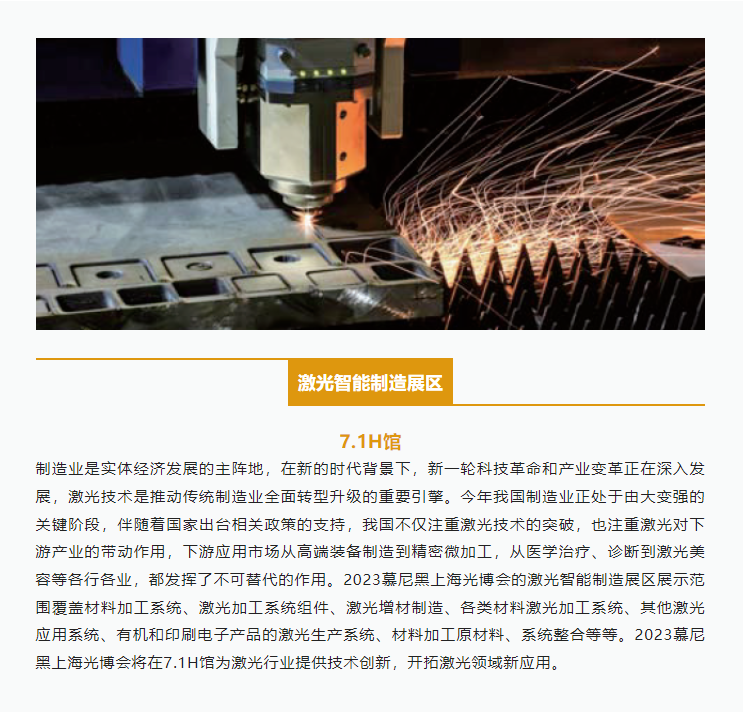 激光智能制造展区

7.1H馆

制造业是实体经济发展的主阵地，在新的时代背景下，新一轮科技革命和产业变革正在深入发展，激光技术是推动传统制造业全面转型升级的重要引擎。今年我国制造业正处于由大变强的关键阶段，伴随着国家出台相关政策的支持，我国不仅注重激光技术的突破，也注重激光对下游产业的带动作用，下游应用市场从高端装备制造到精密微加工，从医学治疗、诊断到激光美容等各行各业，都发挥了不可替代的作用。2023慕尼黑上海光博会的激光智能制造展区展示范围覆盖材料加工系统、激光加工系统组件、激光增材制造、各类材料激光加工系统、其他激光应用系统、有机和印刷电子产品的激光生产系统、材料加工原材料、系统整合等等。2023慕尼黑上海光博会将在7.1H馆为激光行业提供技术创新，开拓激光领域新应用。